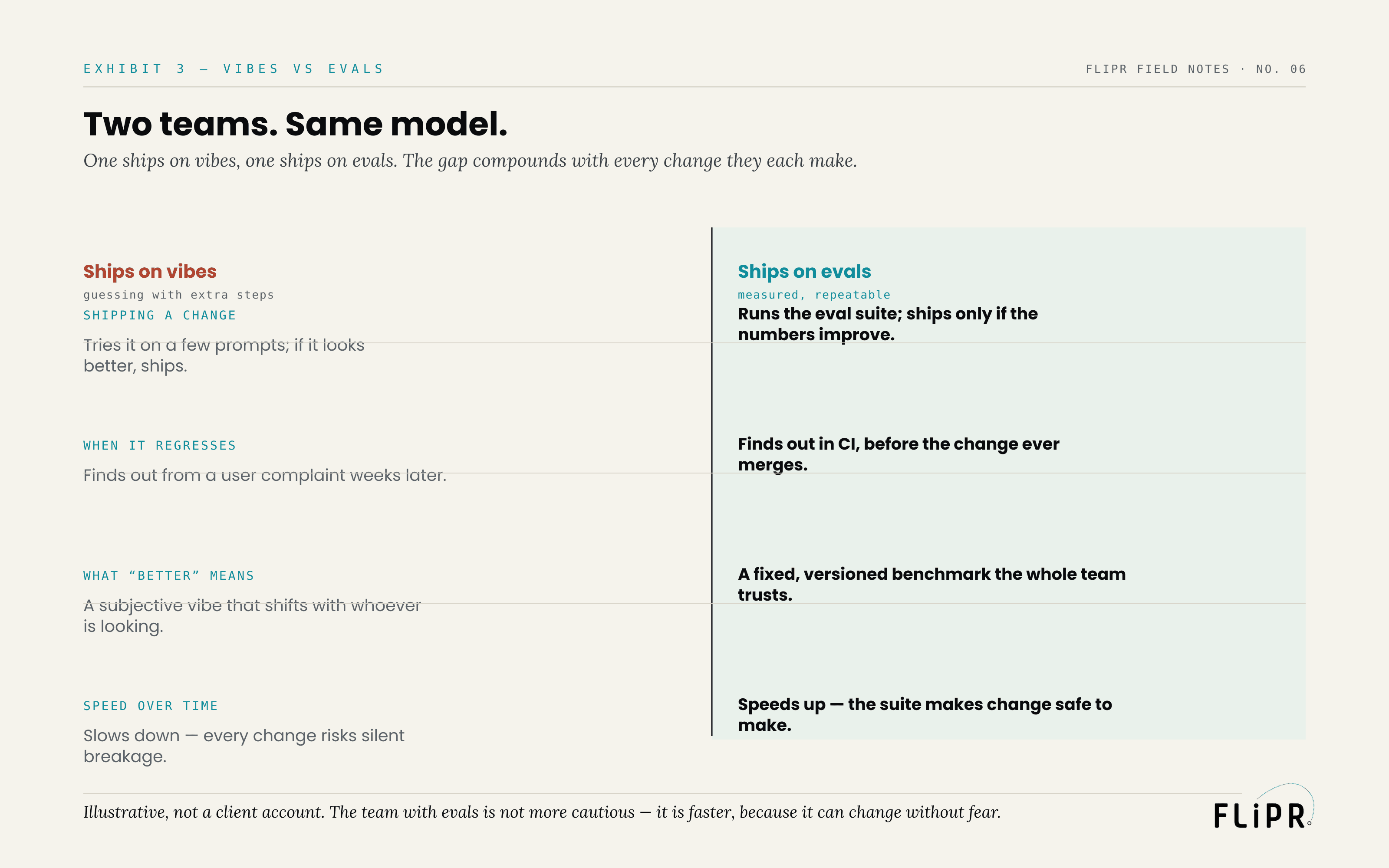 EXHIBIT 3 — VIBES VS EVALS

FLIPR FIELD NOTES · NO. 06

Two teams. Same model.

One ships on vibes, one ships on evals. The gap compounds with every change they each make.

Ships on vibes
guessing with extra steps

SHIPPING A CHANGE

Tries it on a few prompts; if it looks better, ships.

WHEN IT REGRESSES

Finds out from a user complaint weeks later.

WHAT "BETTER" MEANS

A subjective vibe that shifts with whoever is looking.

SPEED OVER TIME

Slows down — every change risks silent breakage.

Ships on evals
measured, repeatable

Runs the eval suite; ships only if the numbers improve.

Finds out in CI, before the change ever merges.

A fixed, versioned benchmark the whole team trusts.

Speeds up — the suite makes change safe to make.

Illustrative, not a client account. The team with evals is not more cautious — it is faster, because it can change without fear.

FLiPR